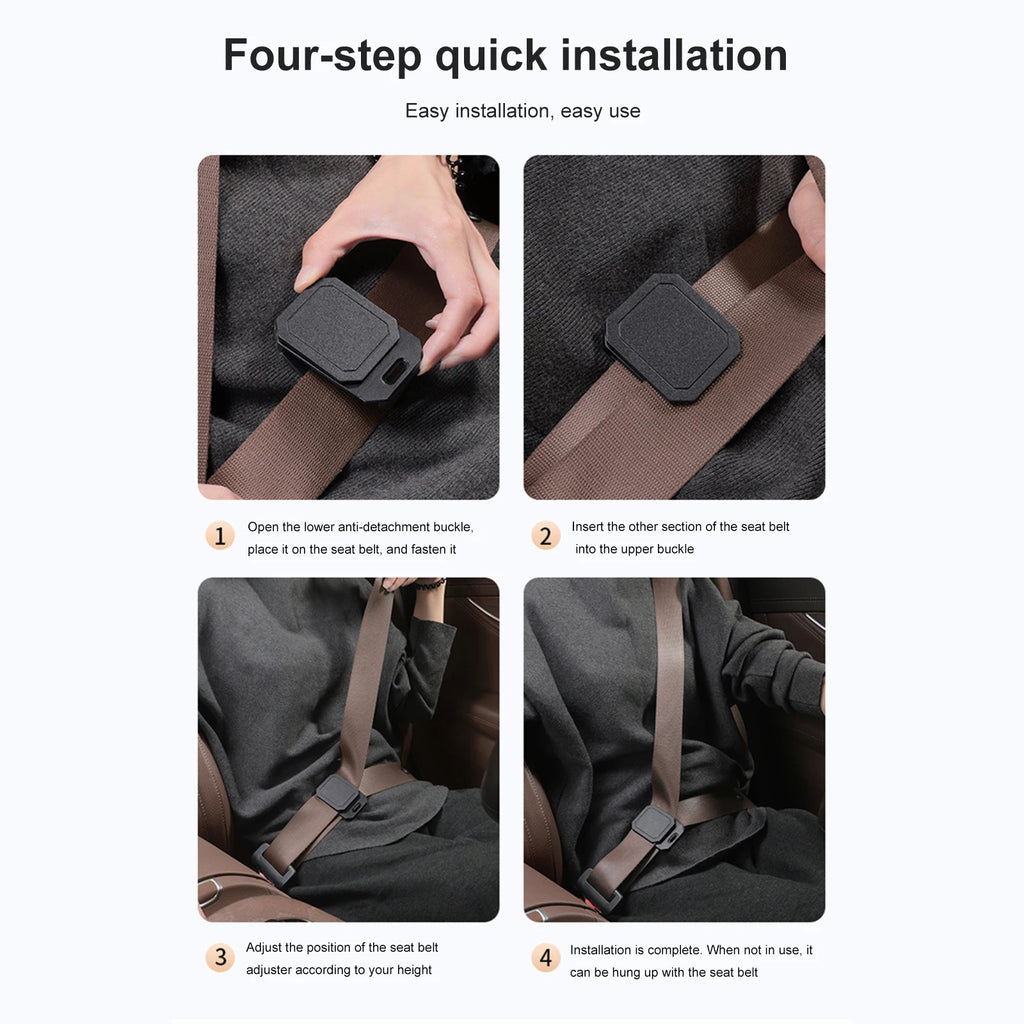 Four-step quick installation

Easy installation, easy use

1 Open the lower anti-detachment buckle, place it on the seat belt, and fasten it

2 Insert the other section of the seat belt into the upper buckle

3 Adjust the position of the seat belt adjuster according to your height

4 Installation is complete. When not in use, it can be hung up with the seat belt