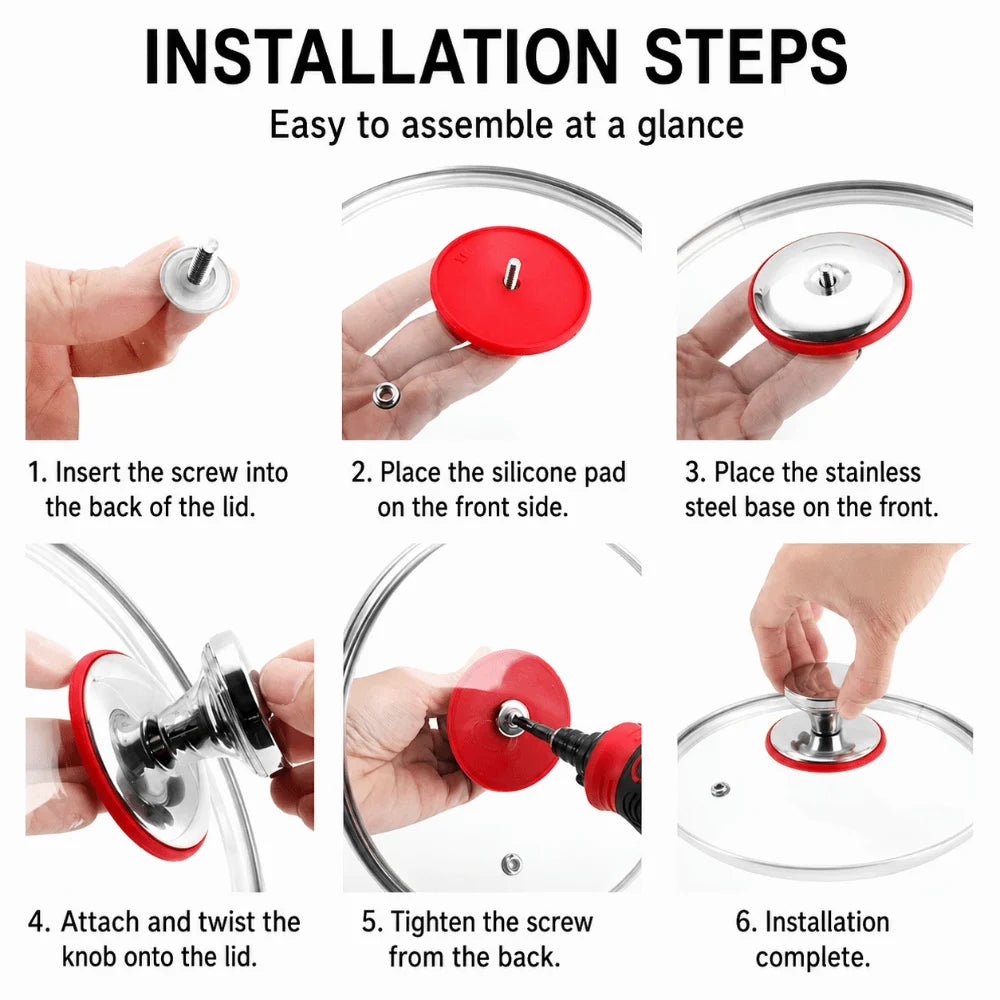 INSTALLATION STEPS

Easy to assemble at a glance

1. Insert the screw into the back of the lid.

2. Place the silicone pad on the front side.

3. Place the stainless steel base on the front.

4. Attach and twist the knob onto the lid.

5. Tighten the screw from the back.

6. Installation complete.