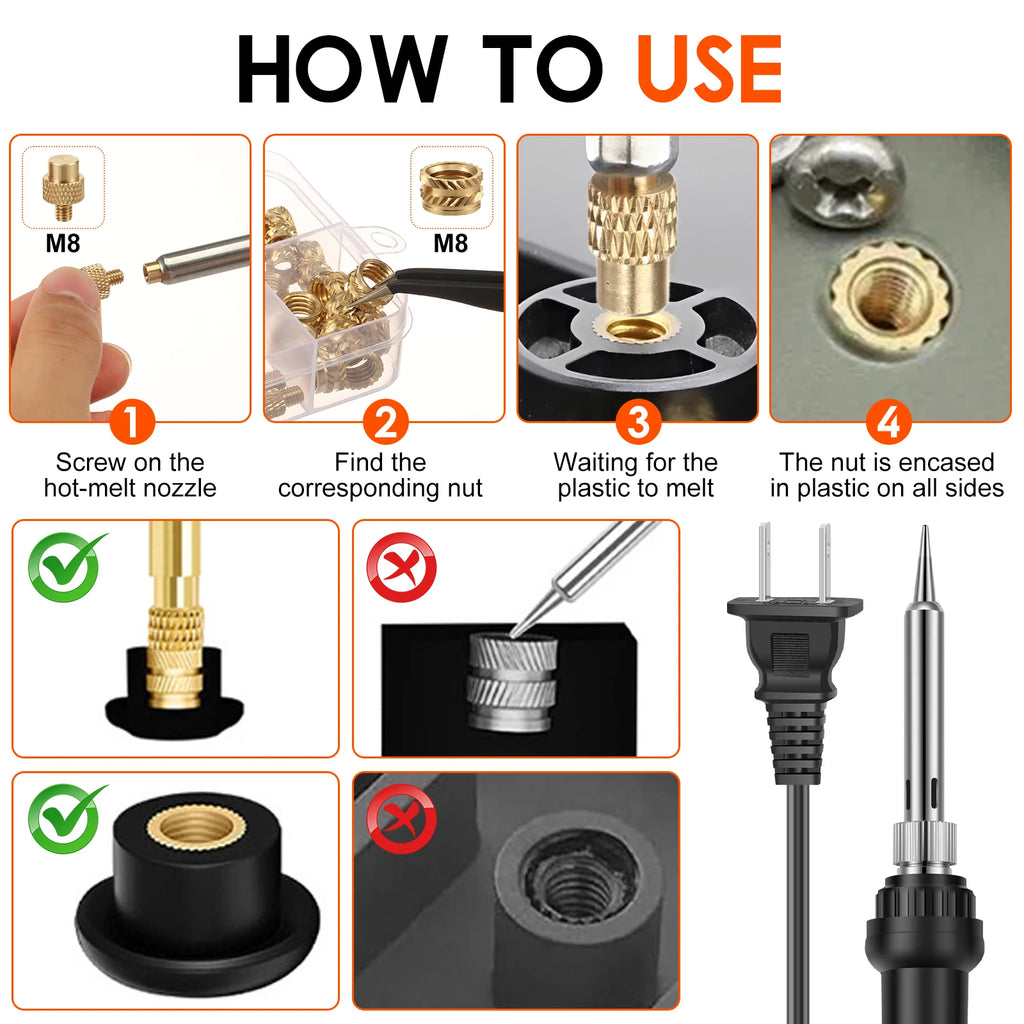 HOW TO USE

M8

1

Screw on the hot-melt nozzle

M8

2

Find the corresponding nut

3

Waiting for the plastic to melt

4

The nut is encased in plastic on all sides