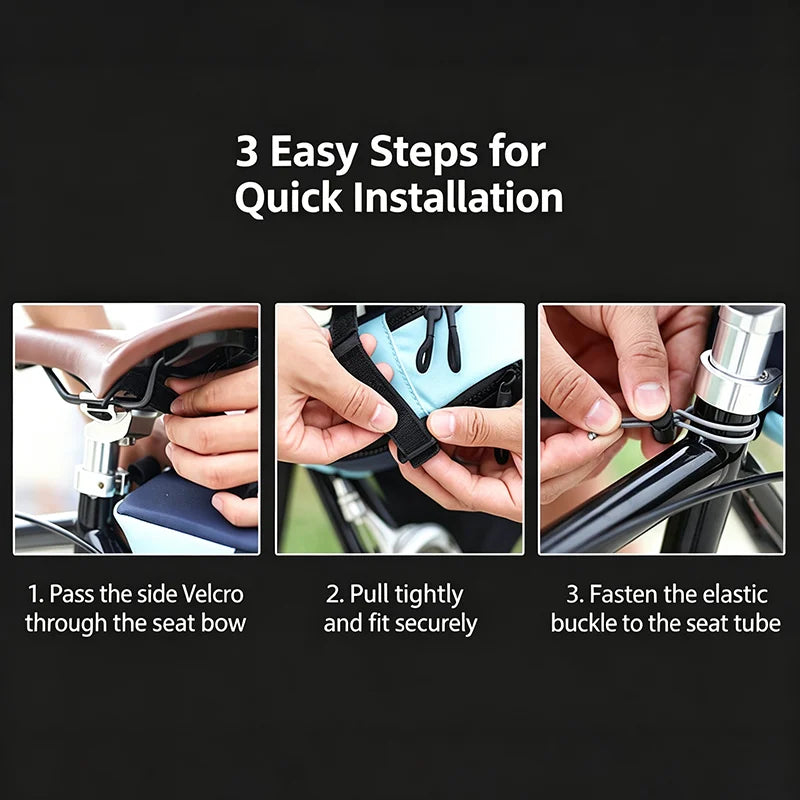 3 Easy Steps for Quick Installation

1. Pass the side Velcro through the seat bow

2. Pull tightly and fit securely

3. Fasten the elastic buckle to the seat tube